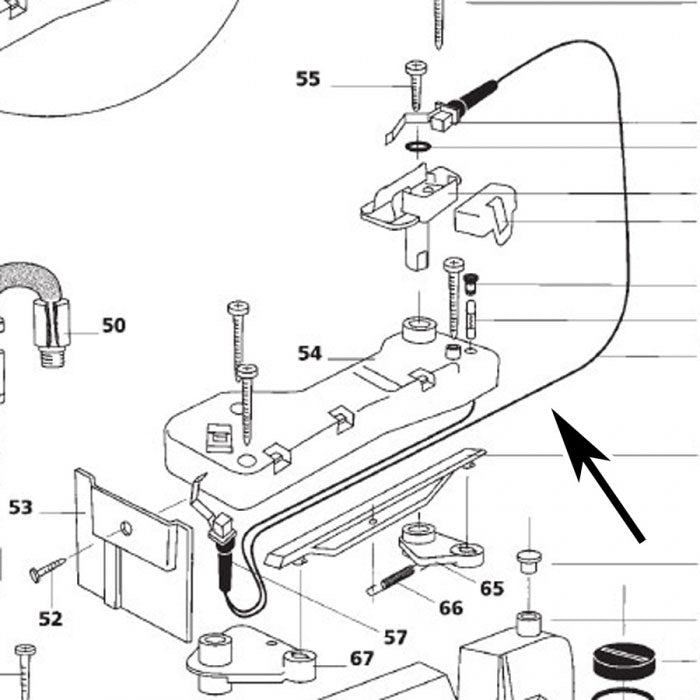 55
50
54
53
52
65
66
57
67